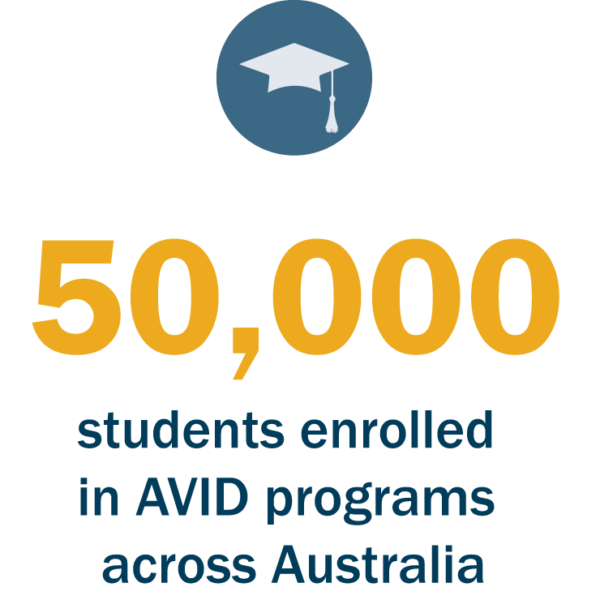 50,000

students enrolled in AVID programs across Australia